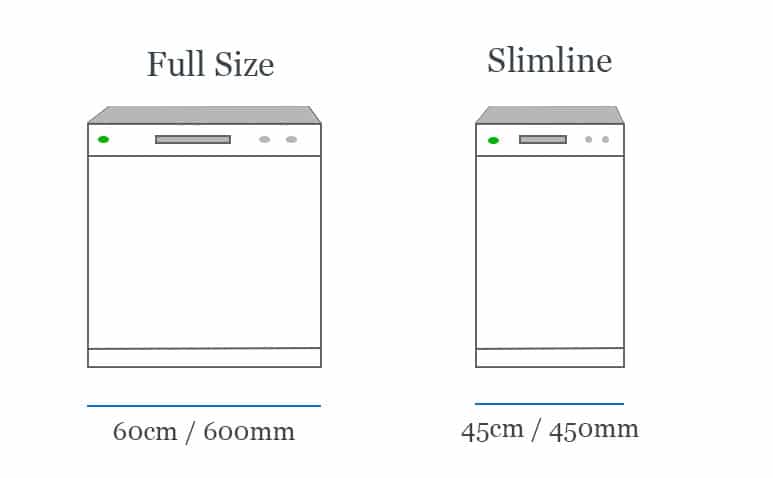 Full Size

60cm / 600mm

Slimline

45cm / 450mm